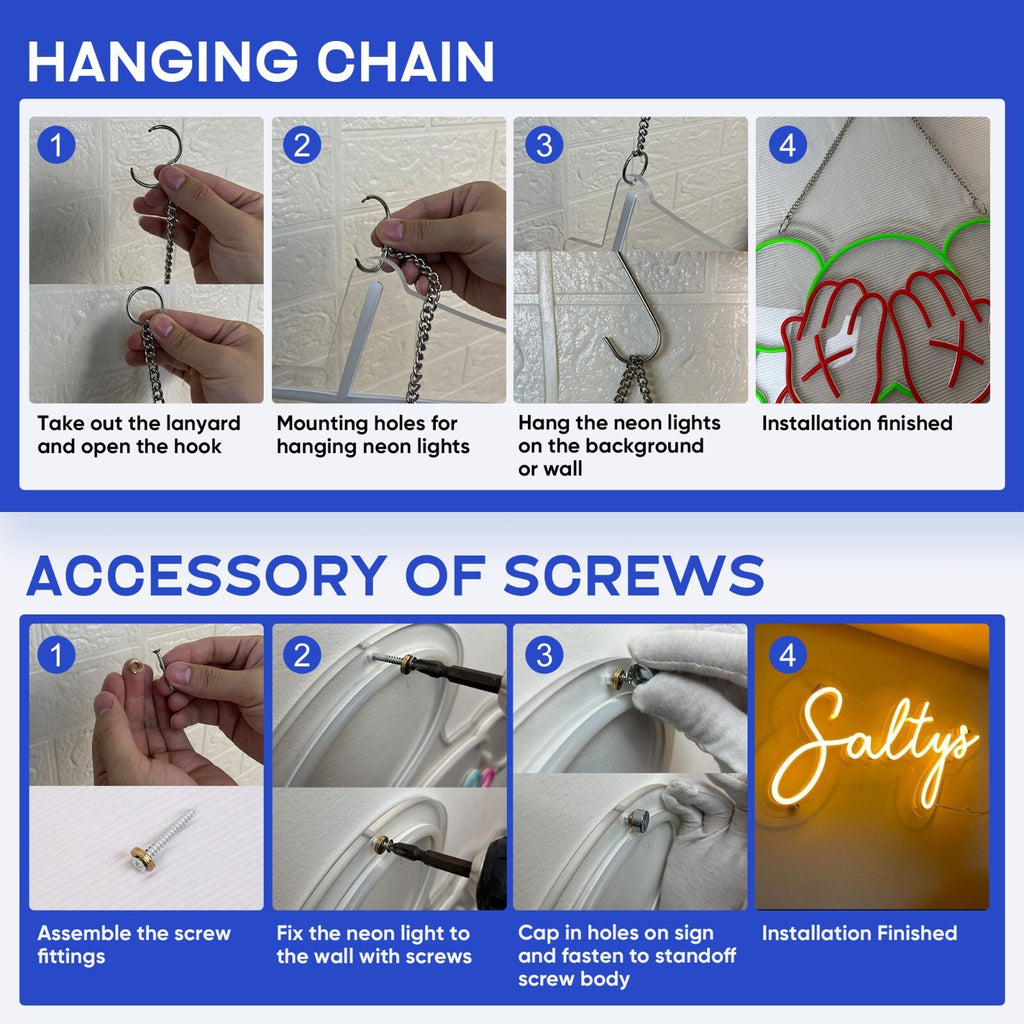 HANGING CHAIN

1

Take out the lanyard and open the hook

2

Mounting holes for hanging neon lights

3

Hang the neon lights on the background or wall

4

Installation finished

ACCESSORY OF SCREWS

1

Assemble the screw fittings

2

Fix the neon light to the wall with screws

3

Cap in holes on sign and fasten to standoff screw body

4

Saltys

Installation Finished